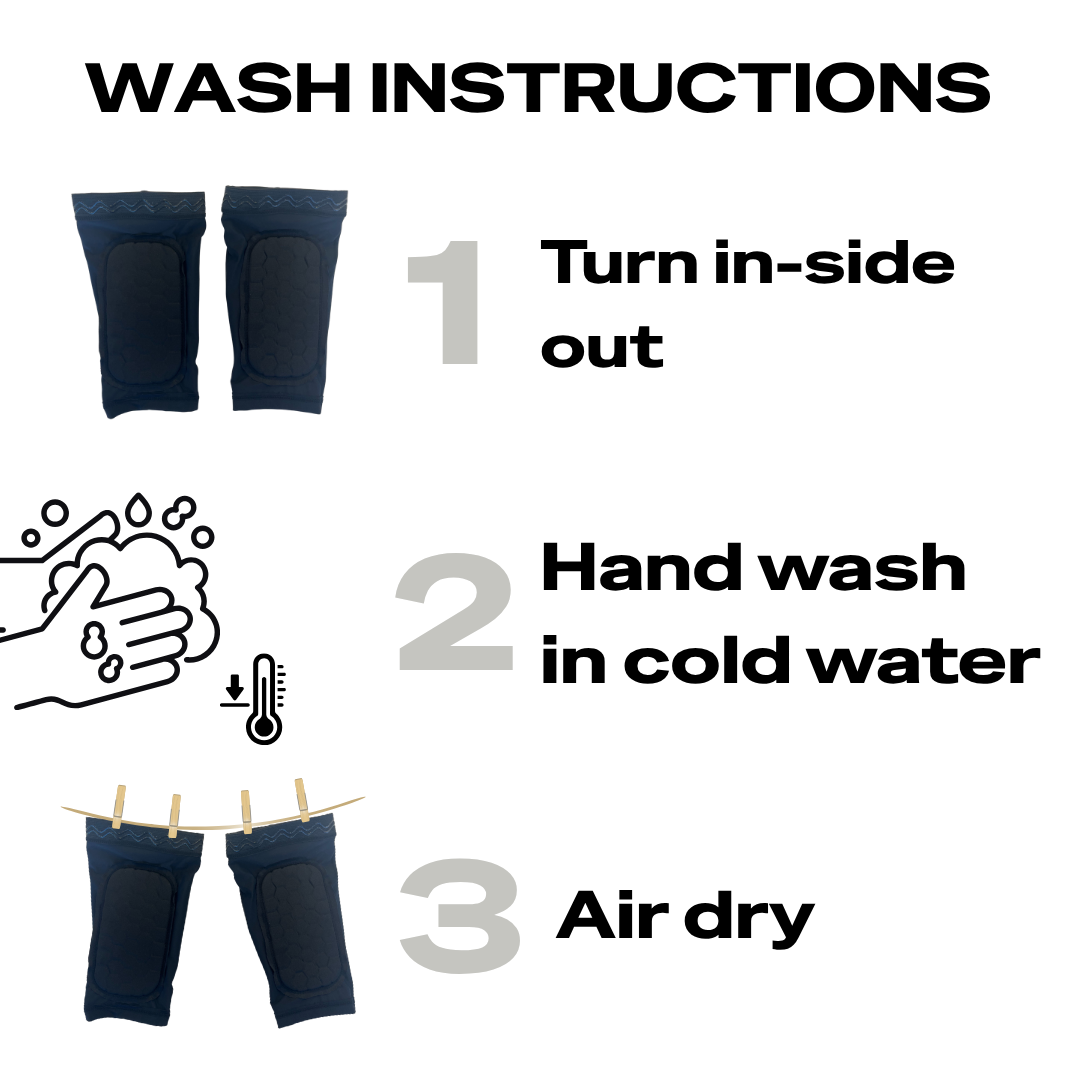 WASH INSTRUCTIONS

1 Turn in-side out

2 Hand wash in cold water

3 Air dry